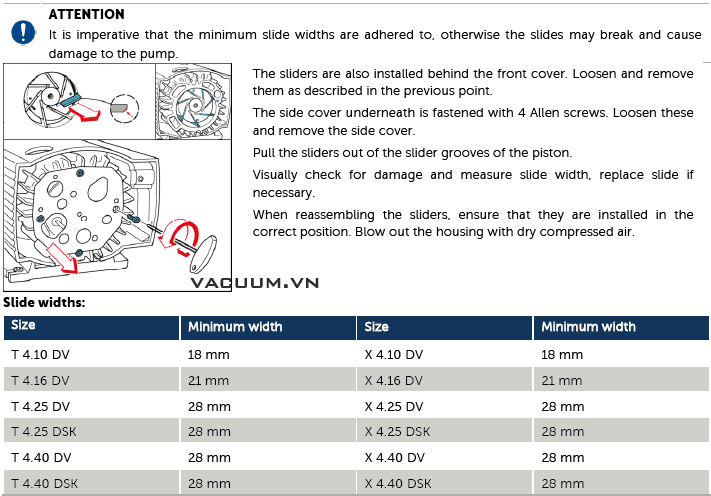 ATTENTION
It is imperative that the minimum slide widths are adhered to, otherwise the slides may break and cause damage to the pump.

The sliders are also installed behind the front cover. Loosen and remove them as described in the previous point.

The side cover underneath is fastened with 4 Allen screws. Loosen these and remove the side cover.

Pull the sliders out of the slider grooves of the piston.

Visually check for damage and measure slide width, replace slide if necessary.

When reassembling the sliders, ensure that they are installed in the correct position. Blow out the housing with dry compressed air.

VACUUM.VN

Slide widths:

| Size | Minimum width | Size | Minimum width |
|---|---|---|---|
| T 4.10 DV | 18 mm | X 4.10 DV | 18 mm |
| T 4.16 DV | 21 mm | X 4.16 DV | 21 mm |
| T 4.25 DV | 28 mm | X 4.25 DV | 28 mm |
| T 4.25 DSK | 28 mm | X 4.25 DSK | 28 mm |
| T 4.40 DV | 28 mm | X 4.40 DV | 28 mm |
| T 4.40 DSK | 28 mm | X 4.40 DSK | 28 mm |