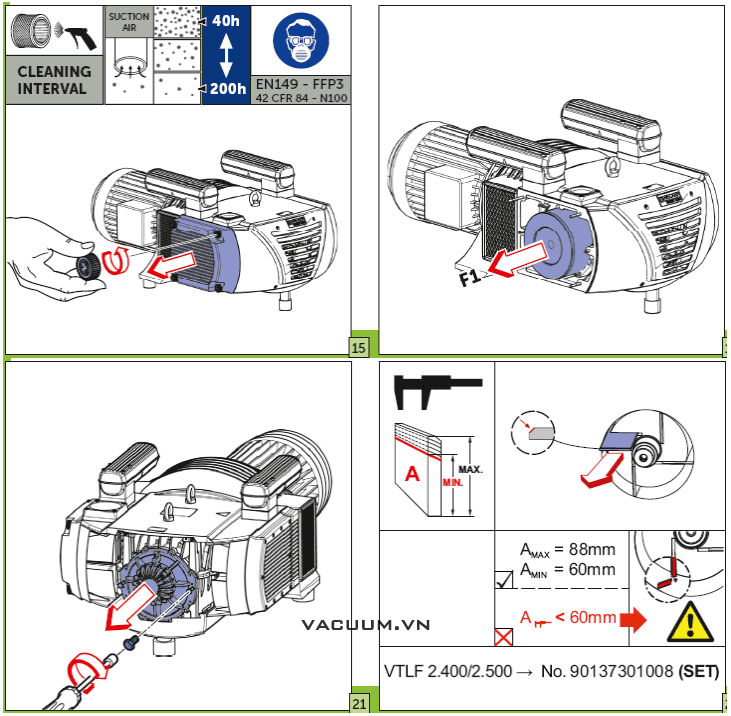 CLEANING INTERVAL

SUCTION AIR

40h

200h

EN149 - FFP3
42 CFR 84 - N100

15

F1

21

A

MAX.

MIN.

$A_{MAX}$ = 88mm
$A_{MIN}$ = 60mm

A < 60mm

VACUUM.VN

VTLF 2.400/2.500 → No. 90137301008 (SET)