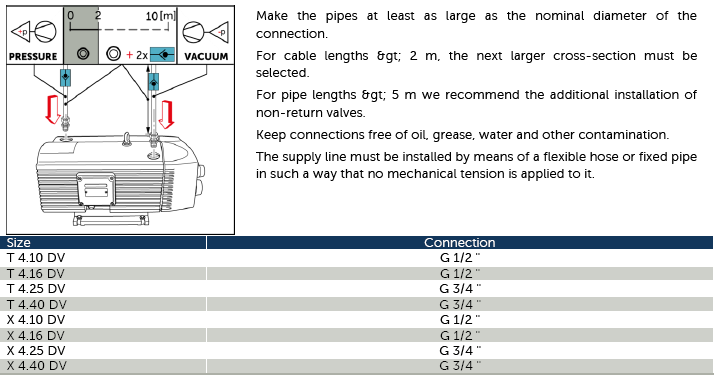 0 2 10 [m]

+p PRESSURE + 2x -p VACUUM

Make the pipes at least as large as the nominal diameter of the connection.

For cable lengths &gt; 2 m, the next larger cross-section must be selected.

For pipe lengths &gt; 5 m we recommend the additional installation of non-return valves.

Keep connections free of oil, grease, water and other contamination.

The supply line must be installed by means of a flexible hose or fixed pipe in such a way that no mechanical tension is applied to it.

| Size | Connection |
|---|---|
| T 4.10 DV | G 1/2 " |
| T 4.16 DV | G 1/2 " |
| T 4.25 DV | G 3/4 " |
| T 4.40 DV | G 3/4 " |
| X 4.10 DV | G 1/2 " |
| X 4.16 DV | G 1/2 " |
| X 4.25 DV | G 3/4 " |
| X 4.40 DV | G 3/4 " |