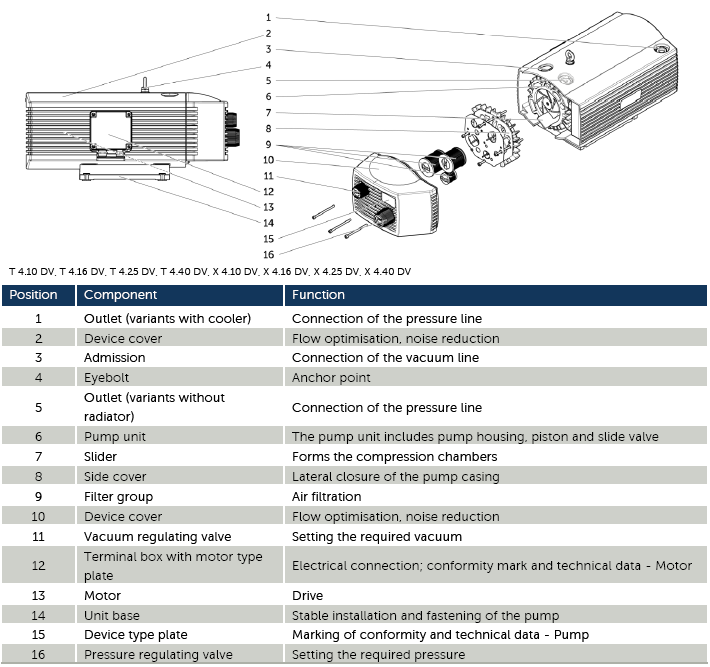 1
2
3
4
5
6
7
8
9
10
11
12
13
14
15
16

T 4.10 DV, T 4.16 DV, T 4.25 DV, T 4.40 DV, X 4.10 DV, X 4.16 DV, X 4.25 DV, X 4.40 DV

| Position | Component | Function |
|---|---|---|
| 1 | Outlet (variants with cooler) | Connection of the pressure line |
| 2 | Device cover | Flow optimisation, noise reduction |
| 3 | Admission | Connection of the vacuum line |
| 4 | Eyebolt | Anchor point |
| 5 | Outlet (variants without radiator) | Connection of the pressure line |
| 6 | Pump unit | The pump unit includes pump housing, piston and slide valve |
| 7 | Slider | Forms the compression chambers |
| 8 | Side cover | Lateral closure of the pump casing |
| 9 | Filter group | Air filtration |
| 10 | Device cover | Flow optimisation, noise reduction |
| 11 | Vacuum regulating valve | Setting the required vacuum |
| 12 | Terminal box with motor type plate | Electrical connection; conformity mark and technical data - Motor |
| 13 | Motor | Drive |
| 14 | Unit base | Stable installation and fastening of the pump |
| 15 | Device type plate | Marking of conformity and technical data - Pump |
| 16 | Pressure regulating valve | Setting the required pressure |