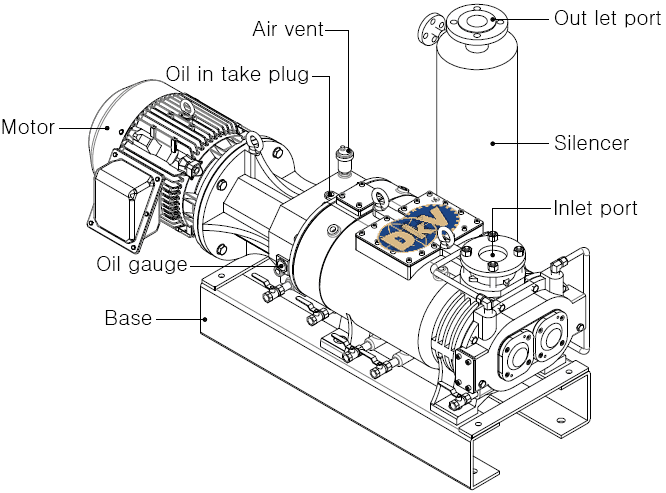 Air vent
Out let port
Oil in take plug
Motor
Silencer
Inlet port
DKV
Oil gauge
Base