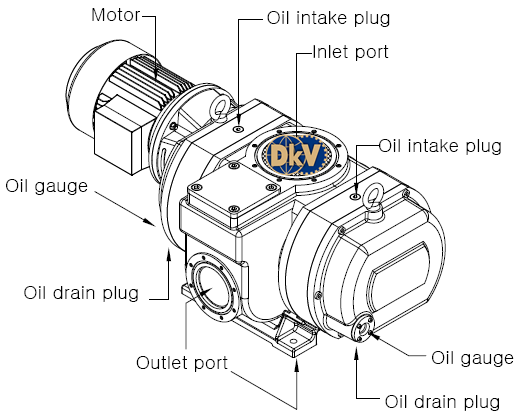 Motor
Oil intake plug
Inlet port
DkV
Oil intake plug
Oil gauge
Oil drain plug
Outlet port
Oil gauge
Oil drain plug