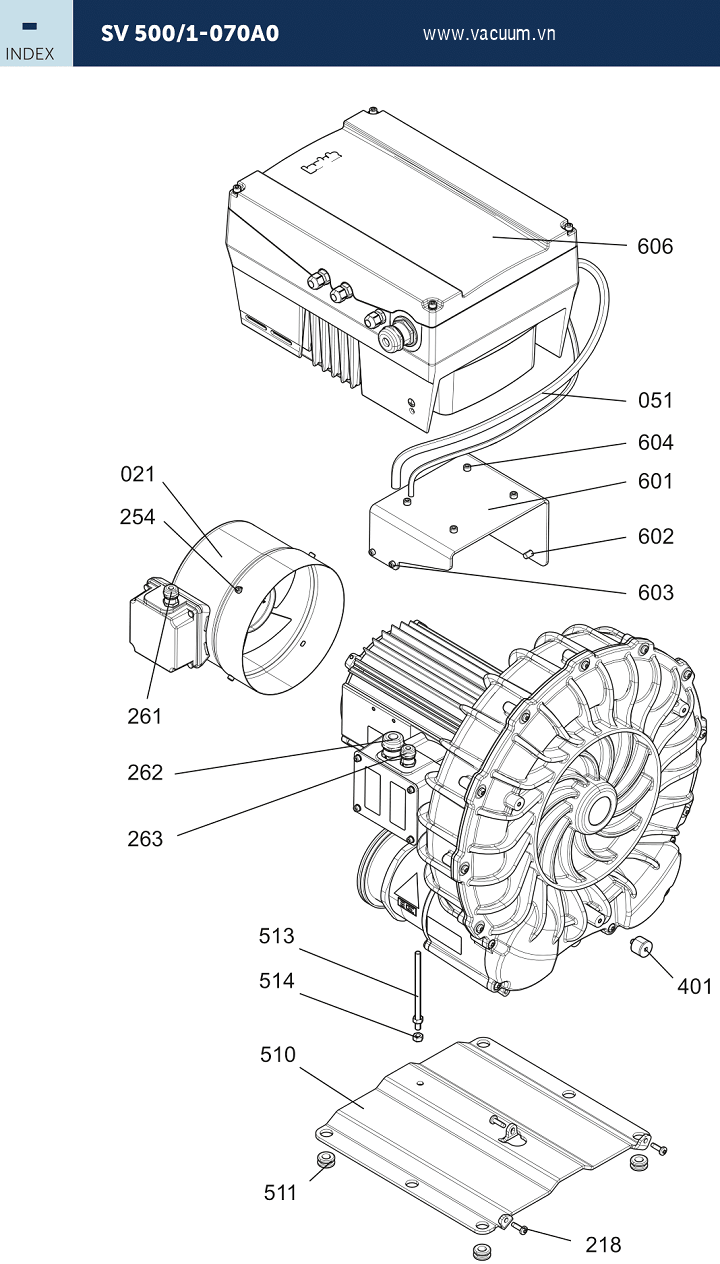 INDEX

SV 500/1-070A0

www.vacuum.vn

606

051

604

601

602

603

021

254

261

262

263

513

514

510

511

401

218